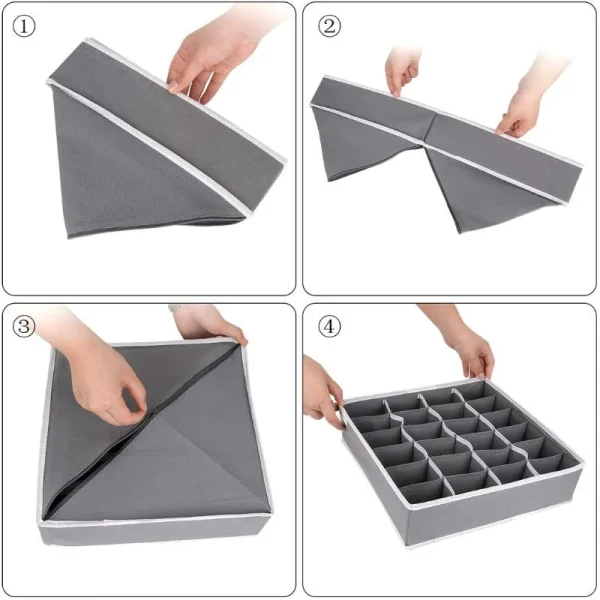 ①

②

③

④