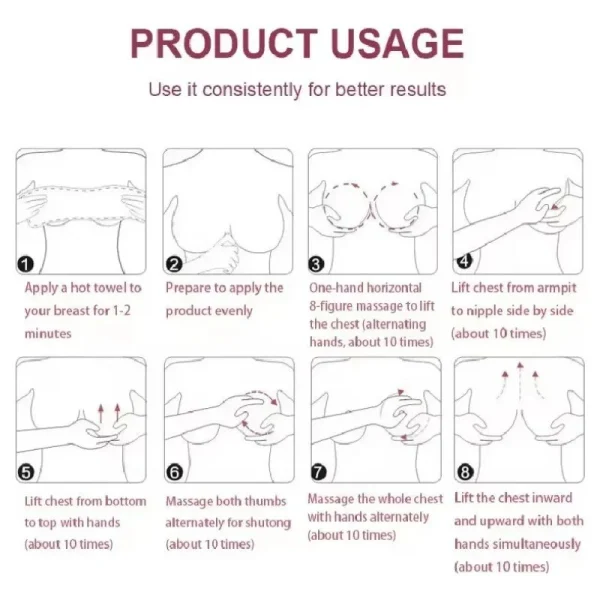 PRODUCT USAGE

Use it consistently for better results

1

Apply a hot towel to your breast for 1-2 minutes

2

Prepare to apply the product evenly

3

One-hand horizontal 8-figure massage to lift the chest (alternating hands, about 10 times)

4

Lift chest from armpit to nipple side by side (about 10 times)

5

Lift chest from bottom to top with hands (about 10 times)

6

Massage both thumbs alternately for shutong (about 10 times)

7

Massage the whole chest with hands alternately (about 10 times)

8

Lift the chest inward and upward with both hands simultaneously (about 10 times)