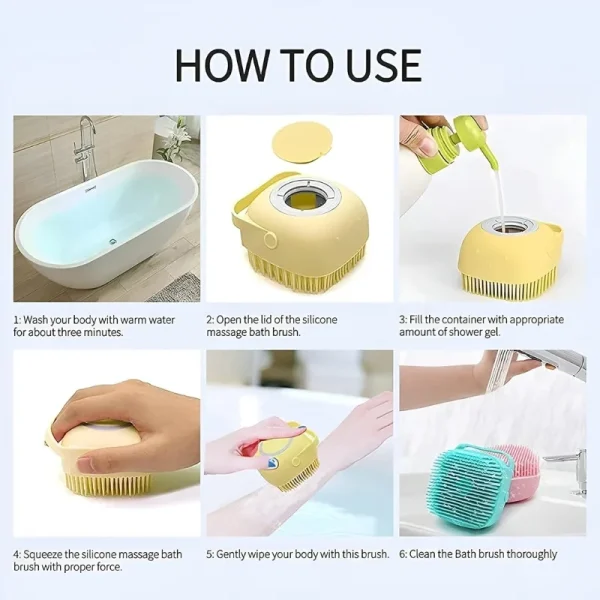 HOW TO USE

1: Wash your body with warm water for about three minutes.

2: Open the lid of the silicone massage bath brush.

3: Fill the container with appropriate amount of shower gel.

4: Squeeze the silicone massage bath brush with proper force.

5: Gently wipe your body with this brush.

6: Clean the Bath brush thoroughly