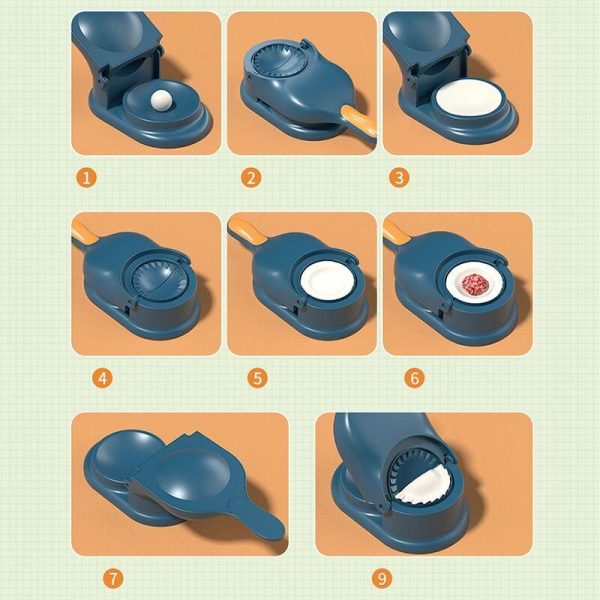 1

2

3

4

5

6

7

9