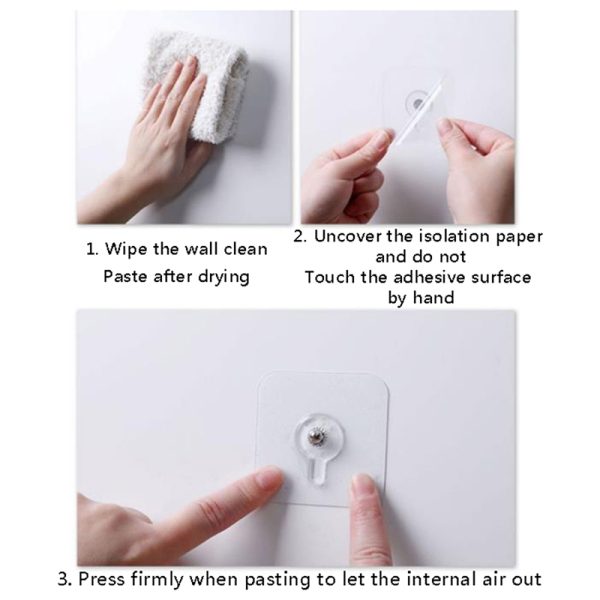 1. Wipe the wall clean
Paste after drying

2. Uncover the isolation paper and do not
Touch the adhesive surface by hand

3. Press firmly when pasting to let the internal air out