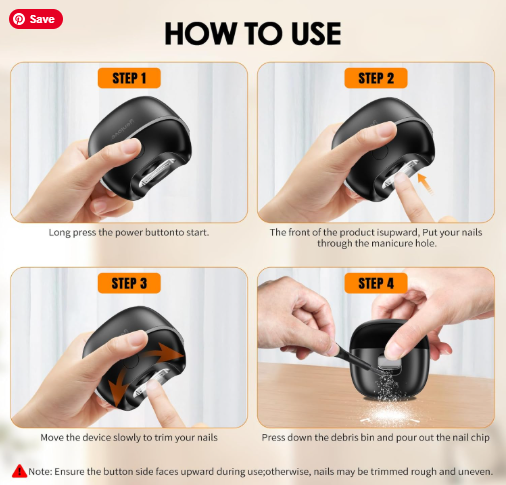 Save

HOW TO USE

STEP 1

Long press the power buttonto start.

STEP 2

The front of the product isupward, Put your nails through the manicure hole.

STEP 3

Move the device slowly to trim your nails

STEP 4

Press down the debris bin and pour out the nail chip

Note: Ensure the button side faces upward during use;otherwise, nails may be trimmed rough and uneven.